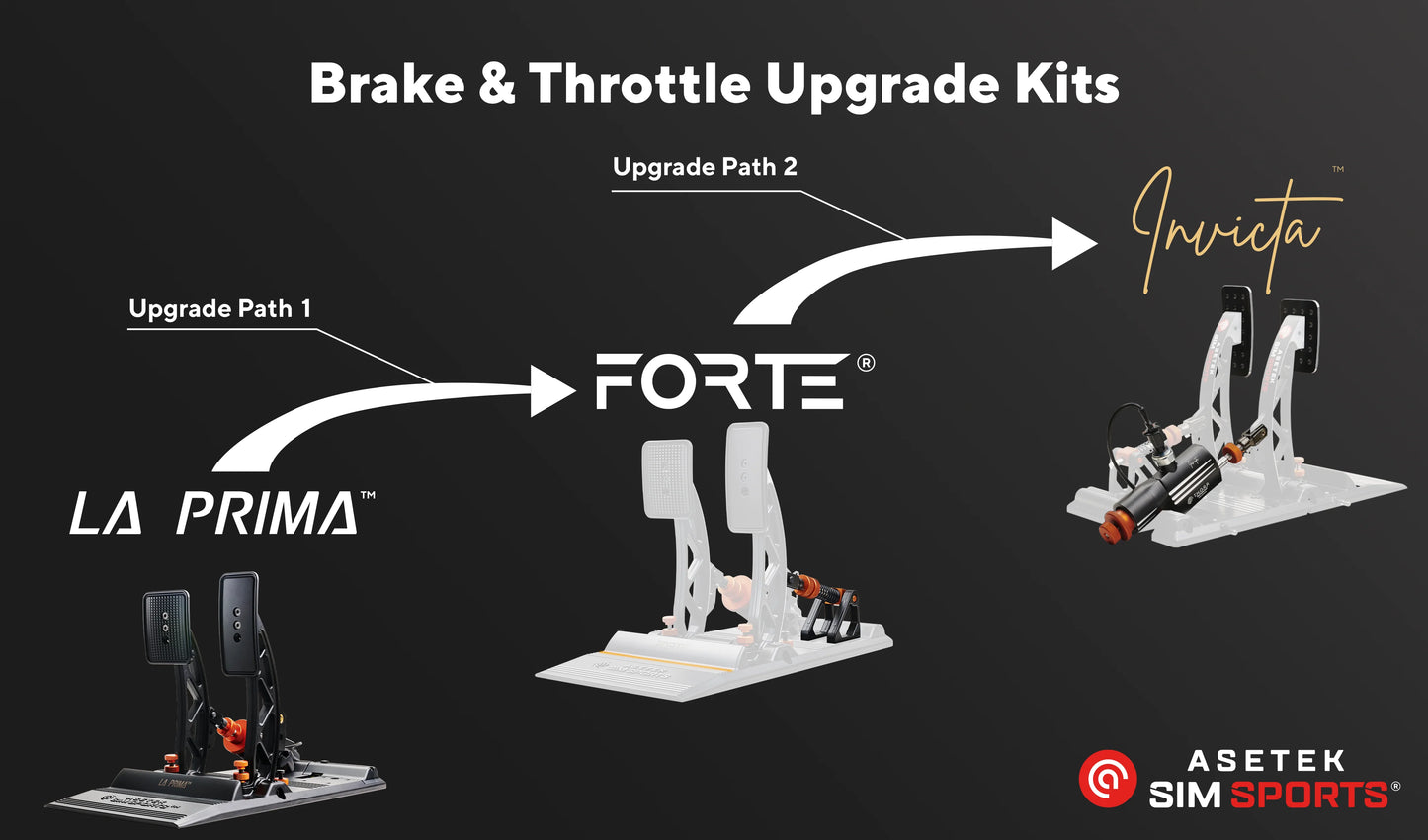 Brake & Throttle Upgrade Kits

Upgrade Path 2

Invicta™

Upgrade Path 1

FORTE®

LA PRIMA™

LA PRIMA

ASETEK SIM SPORTS®